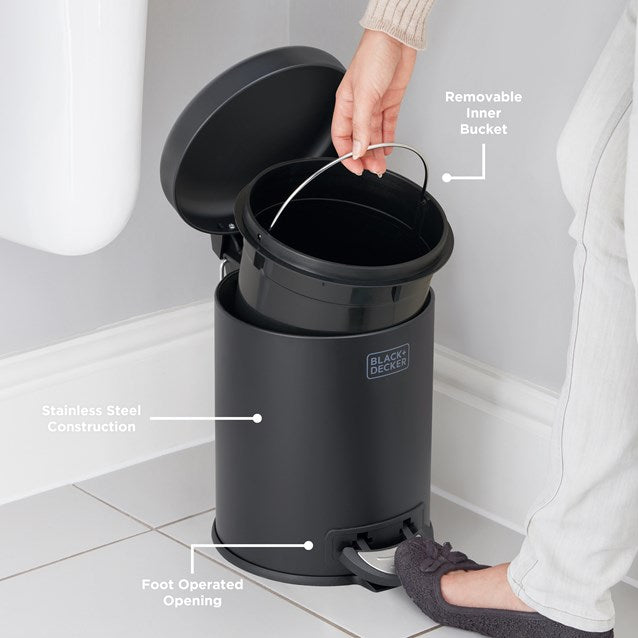 Removable Inner Bucket

BLACK+ DECKER

Stainless Steel Construction

Foot Operated Opening