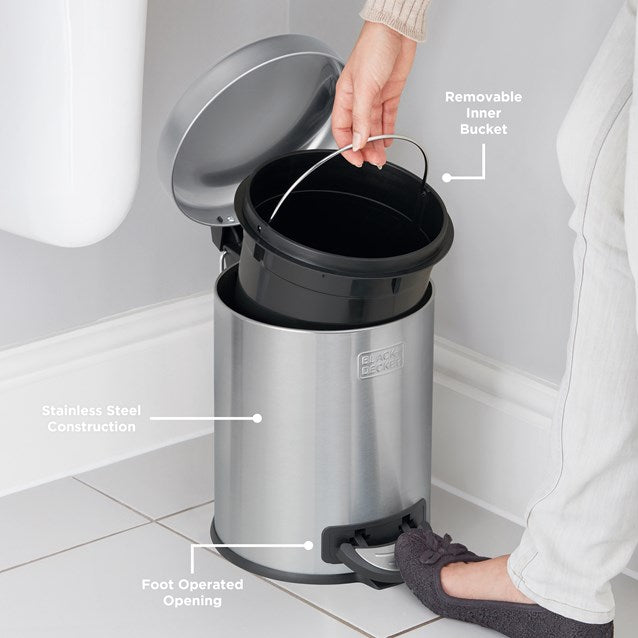 Removable Inner Bucket

BLACK+DECKER

Stainless Steel Construction

Foot Operated Opening